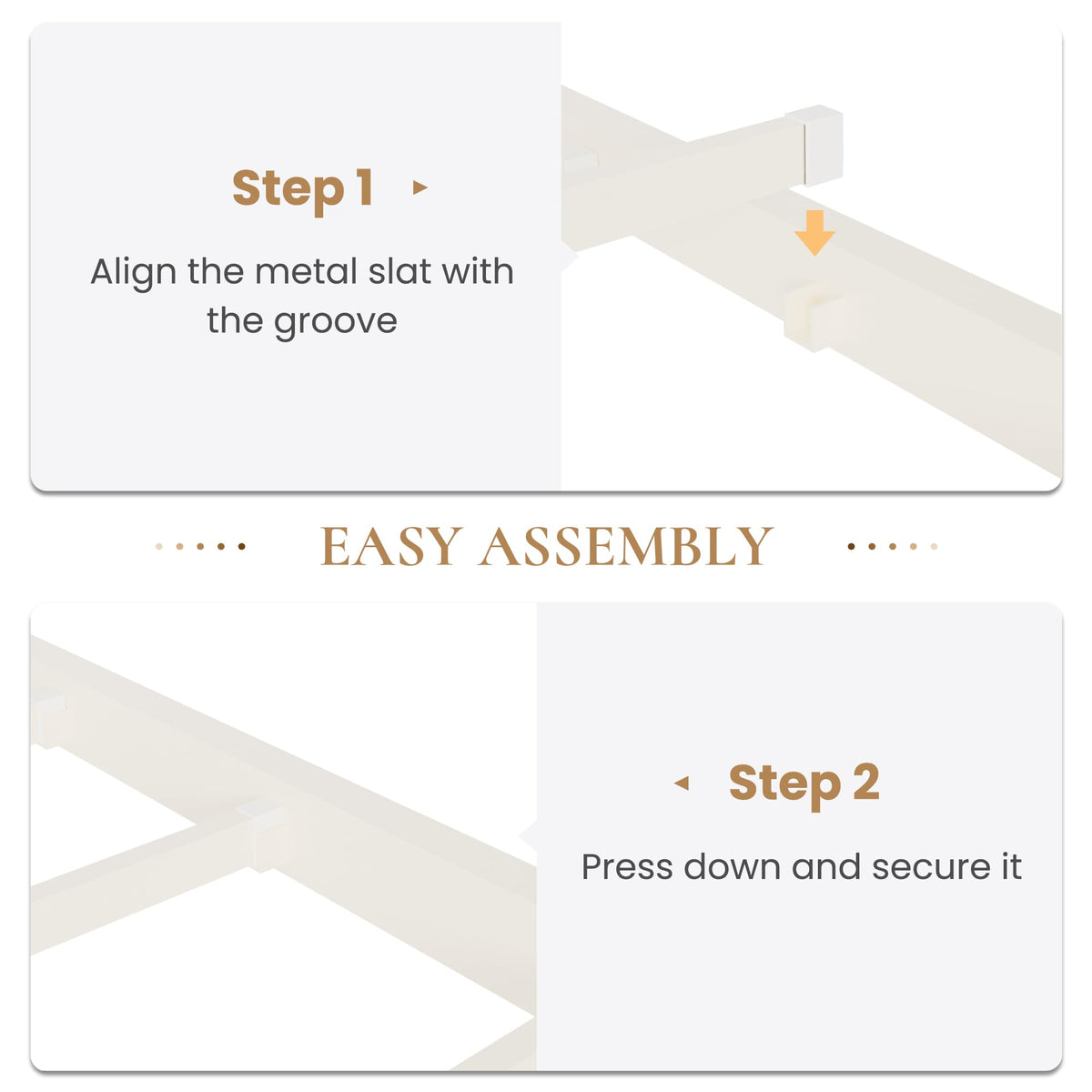 Step 1

Align the metal slat with the groove

EASY ASSEMBLY

Step 2

Press down and secure it